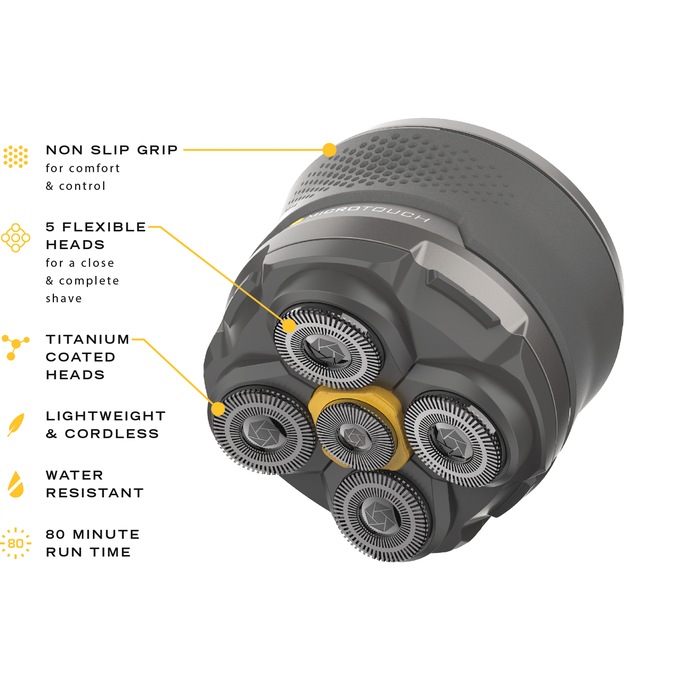 NON SLIP GRIP
for comfort & control

5 FLEXIBLE HEADS
for a close & complete shave

TITANIUM COATED HEADS

LIGHTWEIGHT & CORDLESS

WATER RESISTANT

80

80 MINUTE RUN TIME

MICROTOUCH