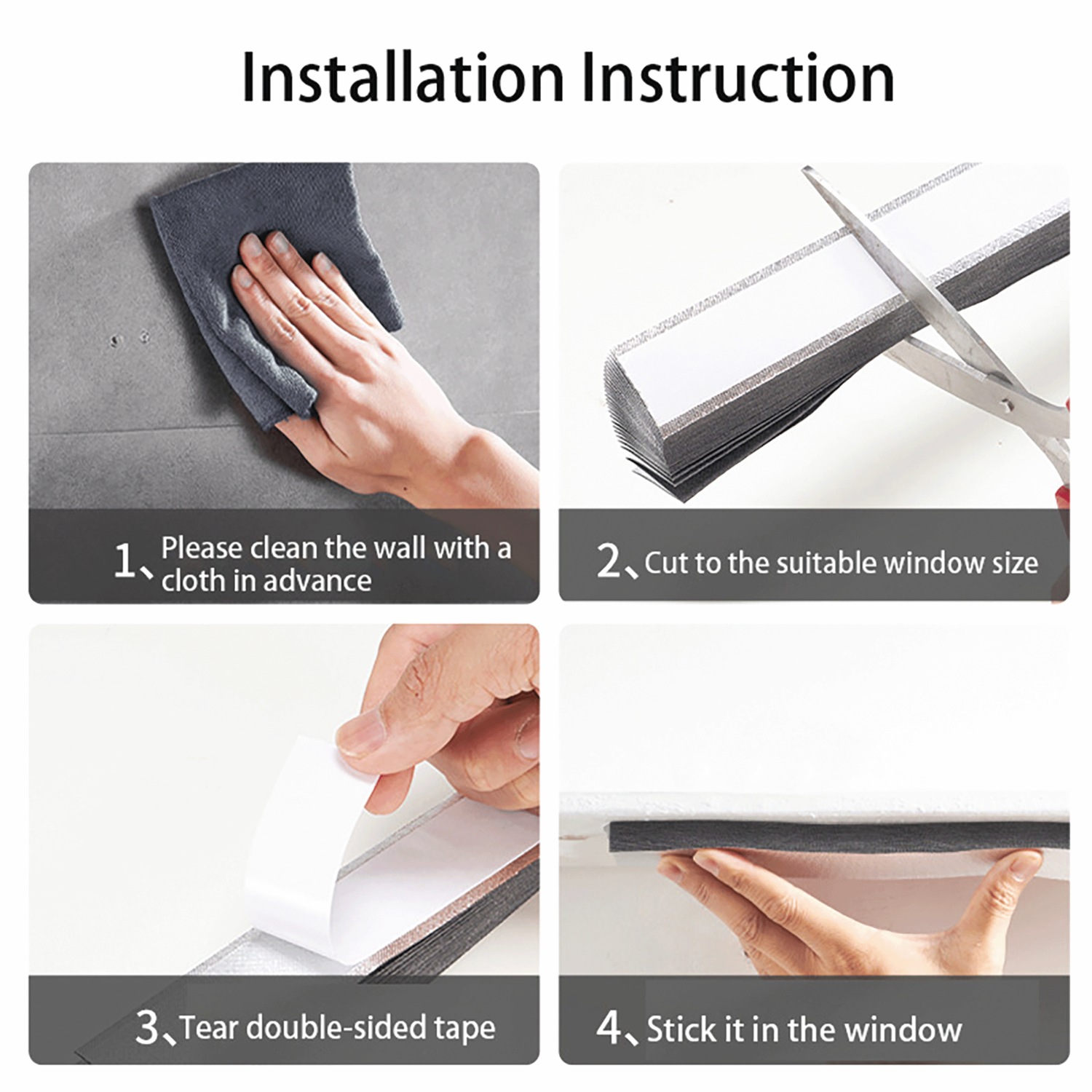 Installation Instruction

1、Please clean the wall with a cloth in advance

2、Cut to the suitable window size

3、Tear double-sided tape

4、Stick it in the window